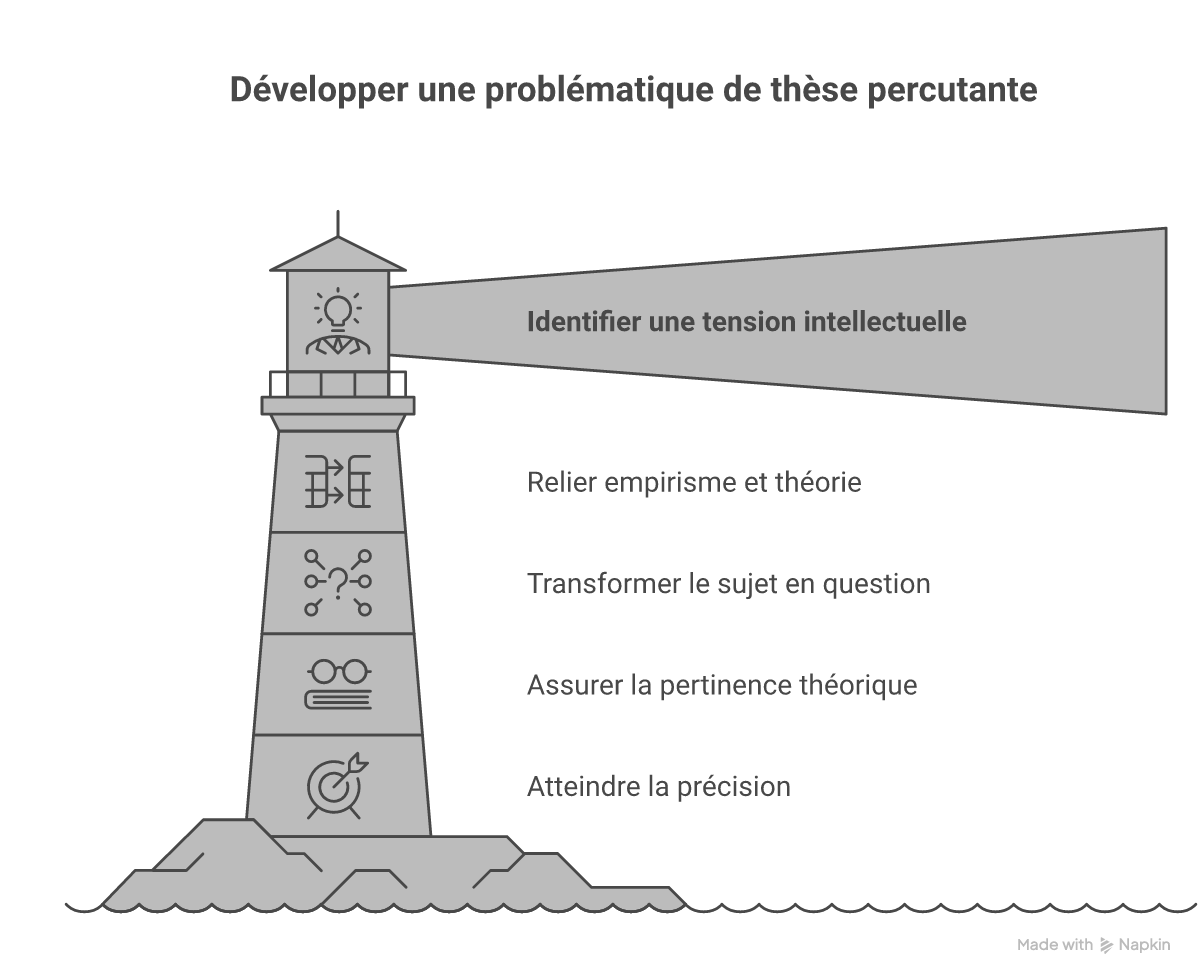 Développer une problématique de thèse percutante

Identifier une tension intellectuelle

Relier empirisme et théorie

Transformer le sujet en question

Assurer la pertinence théorique

Atteindre la précision

Made with Napkin