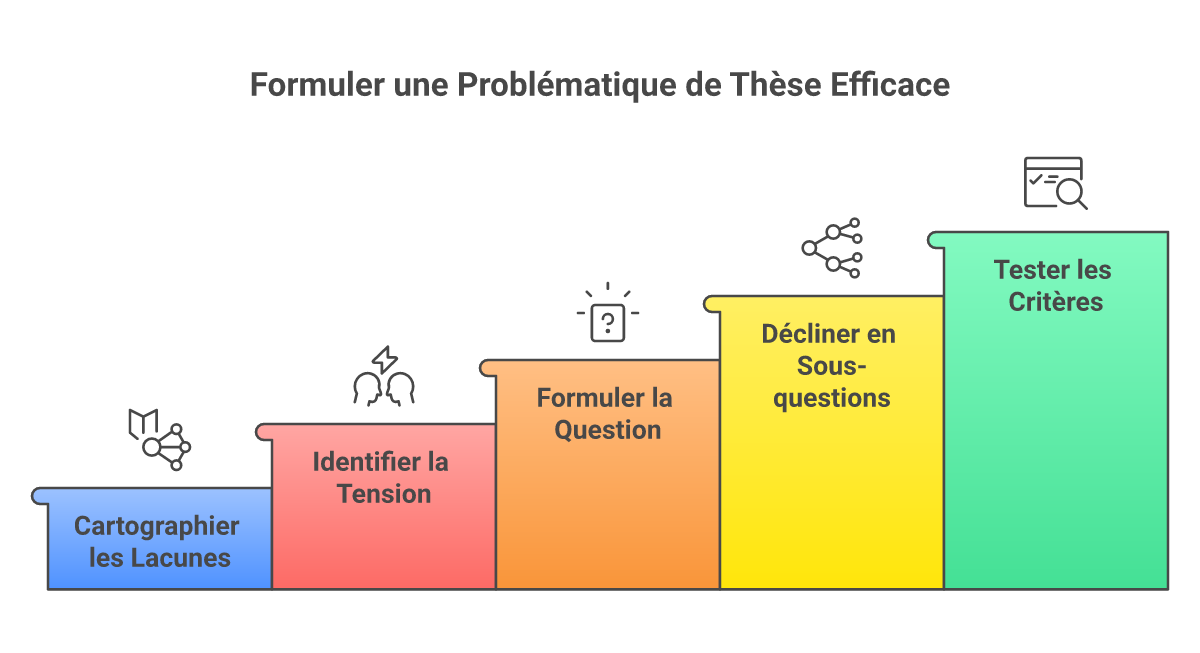 Formuler une Problématique de Thèse Efficace

Cartographier les Lacunes

Identifier la Tension

Formuler la Question

Décliner en Sous-questions

Tester les Critères