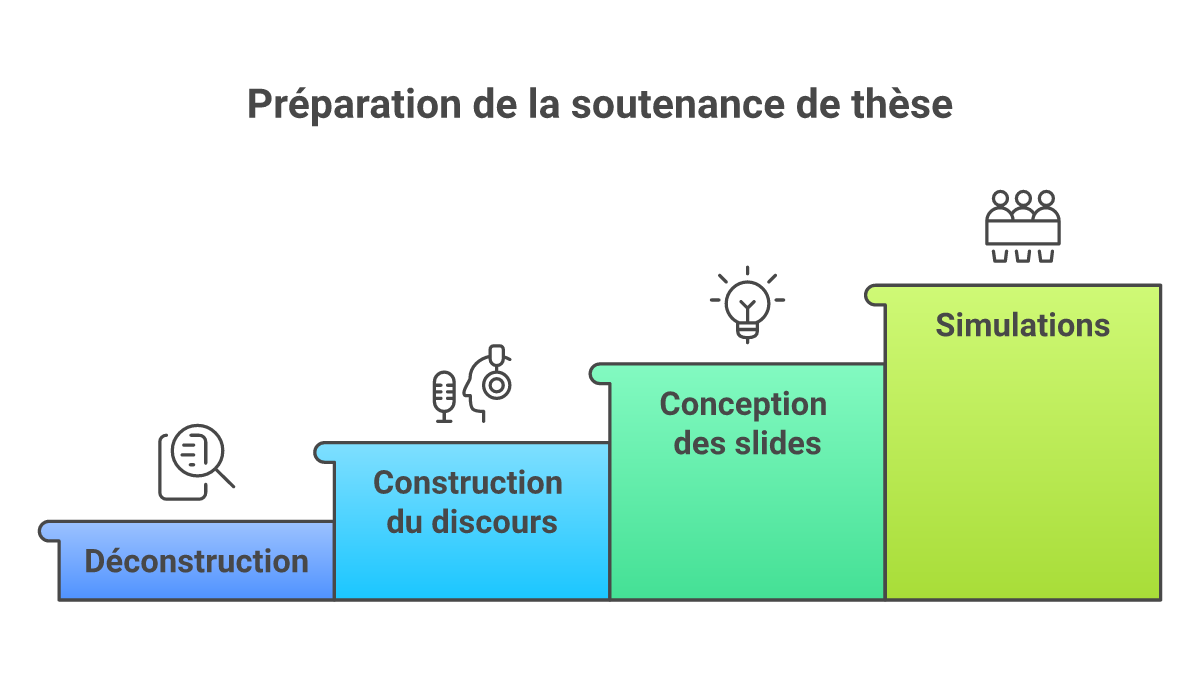 Préparation de la soutenance de thèse

Déconstruction

Construction du discours

Conception des slides

Simulations