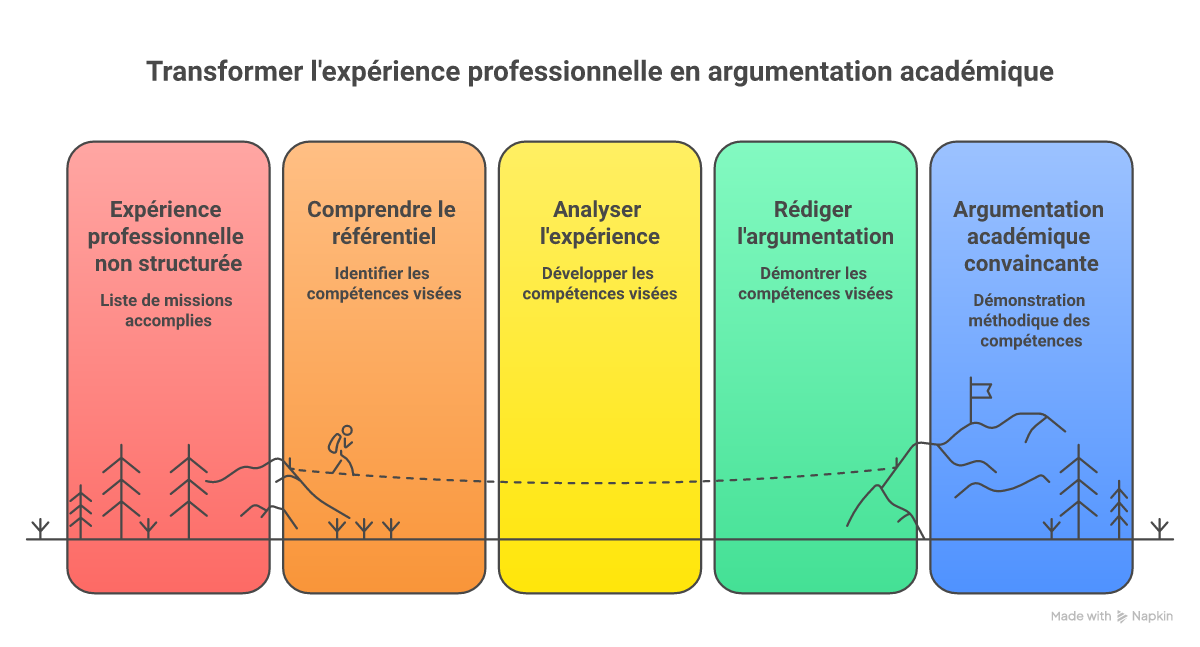 Transformer l'expérience professionnelle en argumentation académique

Expérience professionnelle non structurée

Liste de missions accomplies

Comprendre le référentiel

Identifier les compétences visées

Analyser l'expérience

Développer les compétences visées

Rédiger l'argumentation

Démontrer les compétences visées

Argumentation académique convaincante

Démonstration méthodique des compétences

Made with Napkin